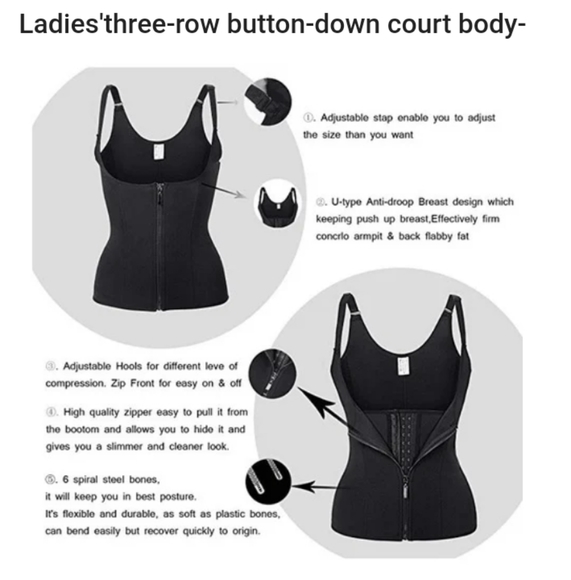 Ladies'three-row button-down court body-

①. Adjustable stap enable you to adjust the size than you want

②. U-type Anti-droop Breast design which keeping push up breast,Effectively firm concrlo armpit & back flabby fat

③. Adjustable Hools for different leve of compression. Zip Front for easy on & off

④. High quality zipper easy to pull it from the bootom and allows you to hide it and gives you a slimmer and cleaner look.

⑤. 6 spiral steel bones, it will keep you in best posture. It's flexible and durable, as soft as plastic bones, can bend easily but recover quickly to origin.